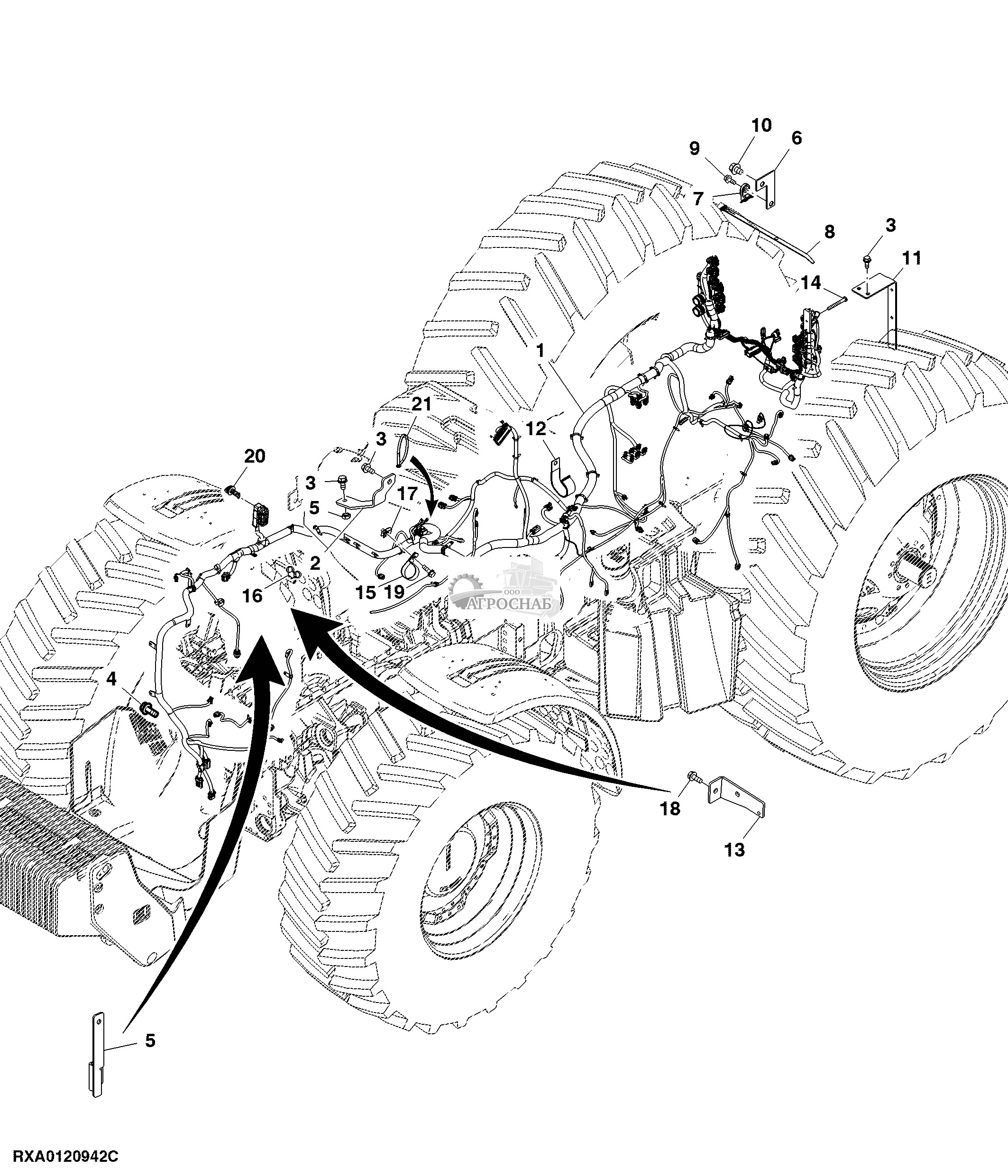 10
6
9
7
8
3
11
14
1
21
12
3
20
3
17
5
2
16
15
19
ООО
АГРОСНАБ
4
18
13
5
RXA0120942C